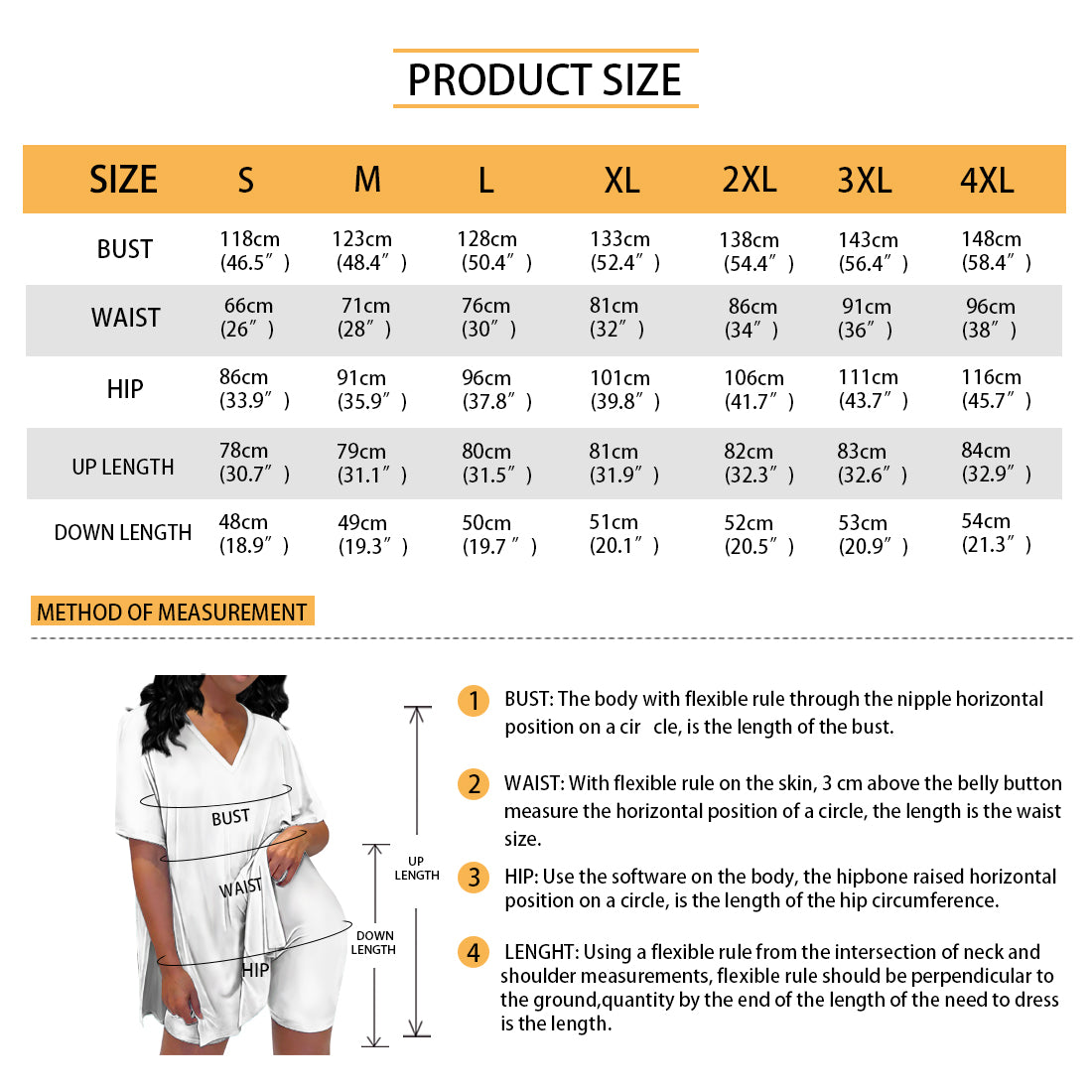 PRODUCT SIZE

| SIZE | S | M | L | XL | 2XL | 3XL | 4XL |
|---|---|---|---|---|---|---|---|
| BUST | 118cm (46.5″) | 123cm (48.4″) | 128cm (50.4″) | 133cm (52.4″) | 138cm (54.4″) | 143cm (56.4″) | 148cm (58.4″) |
| WAIST | 66cm (26″) | 71cm (28″) | 76cm (30″) | 81cm (32″) | 86cm (34″) | 91cm (36″) | 96cm (38″) |
| HIP | 86cm (33.9″) | 91cm (35.9″) | 96cm (37.8″) | 101cm (39.8″) | 106cm (41.7″) | 111cm (43.7″) | 116cm (45.7″) |
| UP LENGTH | 78cm (30.7″) | 79cm (31.1″) | 80cm (31.5″) | 81cm (31.9″) | 82cm (32.3″) | 83cm (32.6″) | 84cm (32.9″) |
| DOWN LENGTH | 48cm (18.9″) | 49cm (19.3″) | 50cm (19.7 ″) | 51cm (20.1″) | 52cm (20.5″) | 53cm (20.9″) | 54cm (21.3″) |

METHOD OF MEASUREMENT

BUST

WAIST

HIP

UP LENGTH

DOWN LENGTH

1 BUST: The body with flexible rule through the nipple horizontal position on a cir cle, is the length of the bust.

2 WAIST: With flexible rule on the skin, 3 cm above the belly button measure the horizontal position of a circle, the length is the waist size.

3 HIP: Use the software on the body, the hipbone raised horizontal position on a circle, is the length of the hip circumference.

4 LENGHT: Using a flexible rule from the intersection of neck and shoulder measurements, flexible rule should be perpendicular to the ground,quantity by the end of the length of the need to dress is the length.